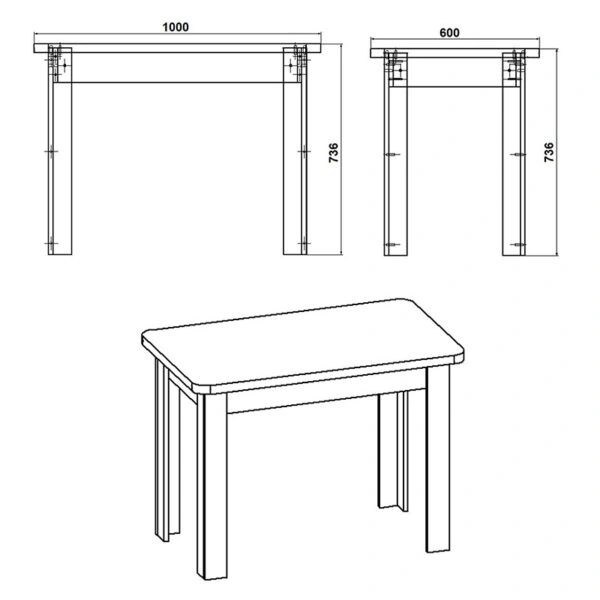 1000
736
600
736