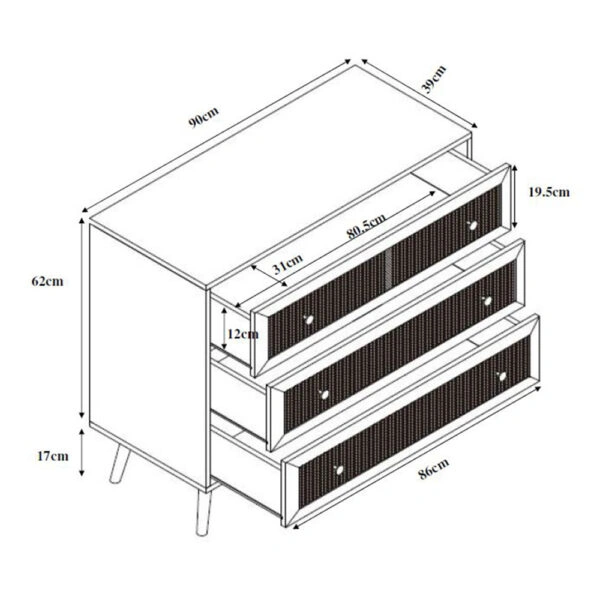 90cm
39cm
19.5cm
80.5cm
31cm
62cm
12cm
17cm
86cm