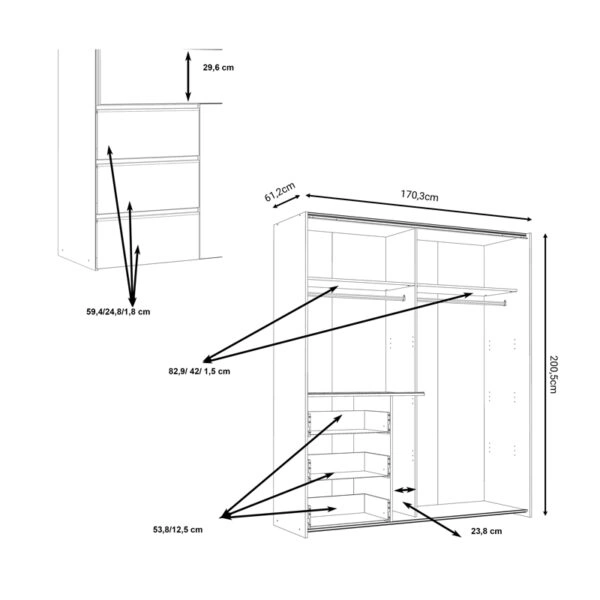 29,6 cm

59,4/24,8/1,8 cm

61,2cm

170,3cm

200,5cm

82,9/ 42/ 1,5 cm

53,8/12,5 cm

23,8 cm