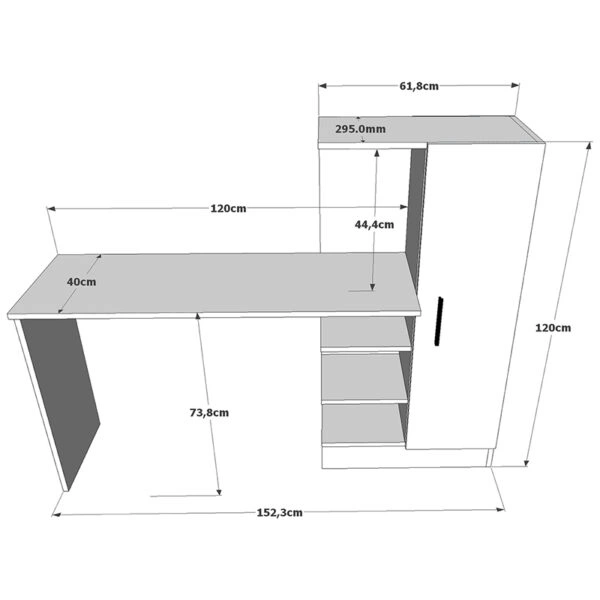 61,8cm

295.0mm

120cm

44,4cm

40cm

120cm

73,8cm

152,3cm