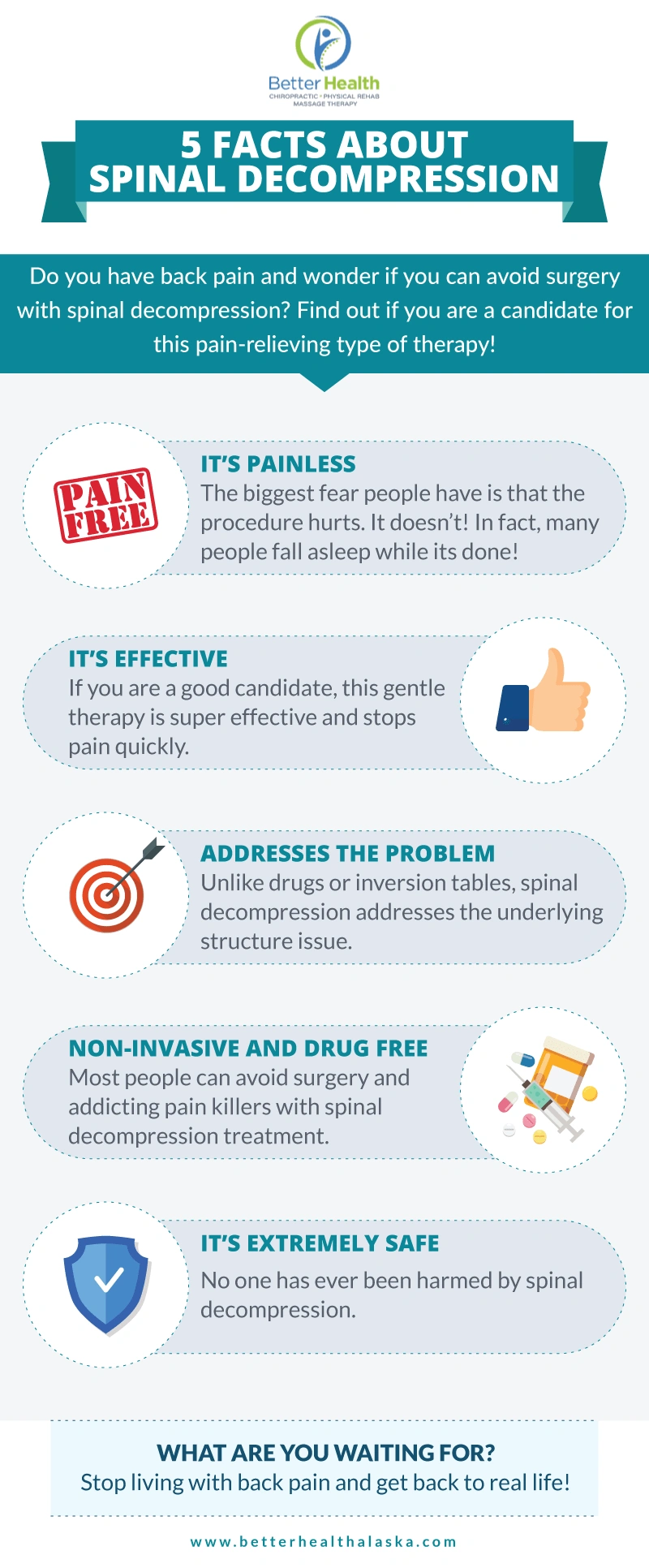 Better Health
CHIROPRACTIC • PHYSICAL REHAB
MASSAGE THERAPY

5 FACTS ABOUT SPINAL DECOMPRESSION

Do you have back pain and wonder if you can avoid surgery with spinal decompression? Find out if you are a candidate for this pain-relieving type of therapy!

PAIN FREE

IT'S PAINLESS
The biggest fear people have is that the procedure hurts. It doesn't! In fact, many people fall asleep while its done!

IT'S EFFECTIVE
If you are a good candidate, this gentle therapy is super effective and stops pain quickly.

ADDRESSES THE PROBLEM
Unlike drugs or inversion tables, spinal decompression addresses the underlying structure issue.

NON-INVASIVE AND DRUG FREE
Most people can avoid surgery and addicting pain killers with spinal decompression treatment.

IT'S EXTREMELY SAFE
No one has ever been harmed by spinal decompression.

WHAT ARE YOU WAITING FOR?
Stop living with back pain and get back to real life!

www.betterhealthalaska.com